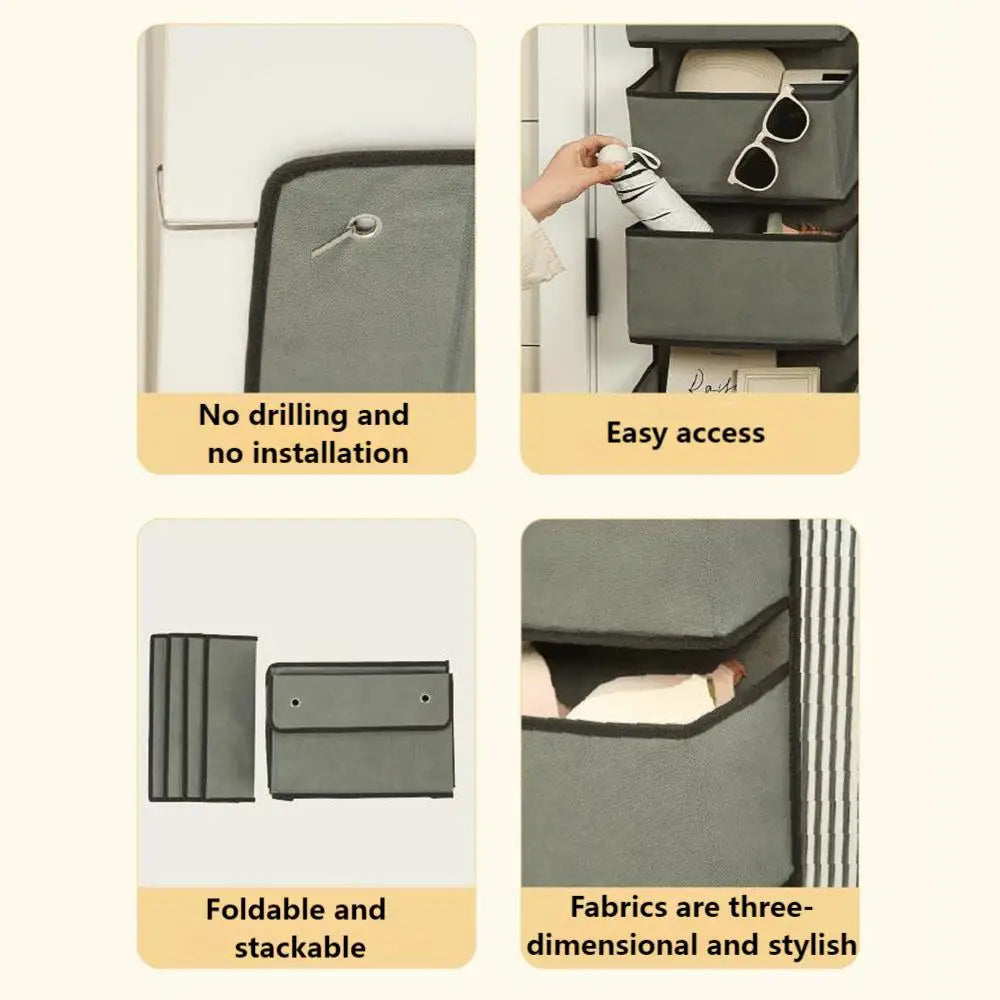 No drilling and no installation

Easy access

Foldable and stackable

Fabrics are three-dimensional and stylish